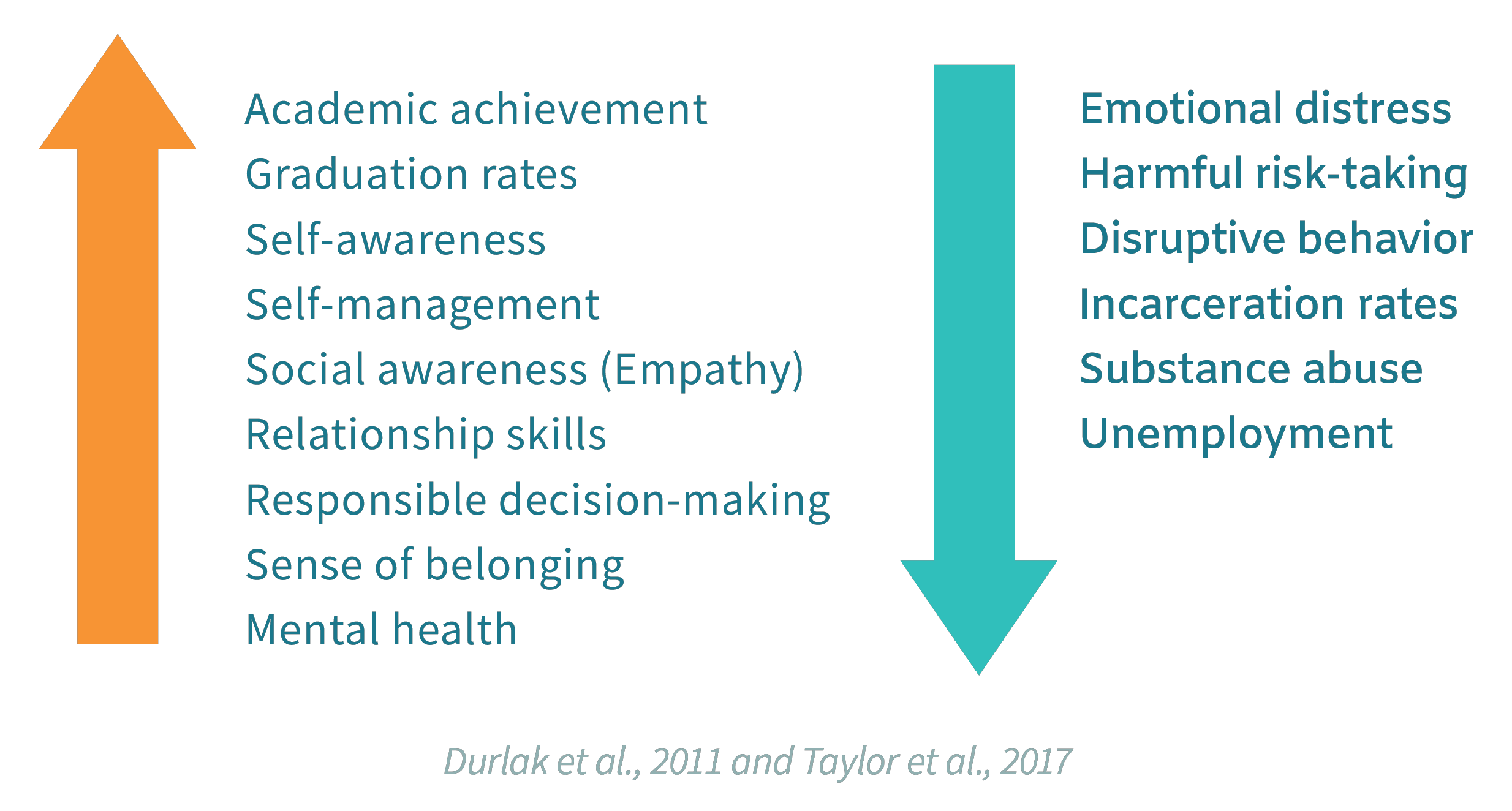 Academic achievement
Graduation rates
Self-awareness
Self-management
Social awareness (Empathy)
Relationship skills
Responsible decision-making
Sense of belonging
Mental health

Emotional distress
Harmful risk-taking
Disruptive behavior
Incarceration rates
Substance abuse
Unemployment

Durlak et al., 2011 and Taylor et al., 2017