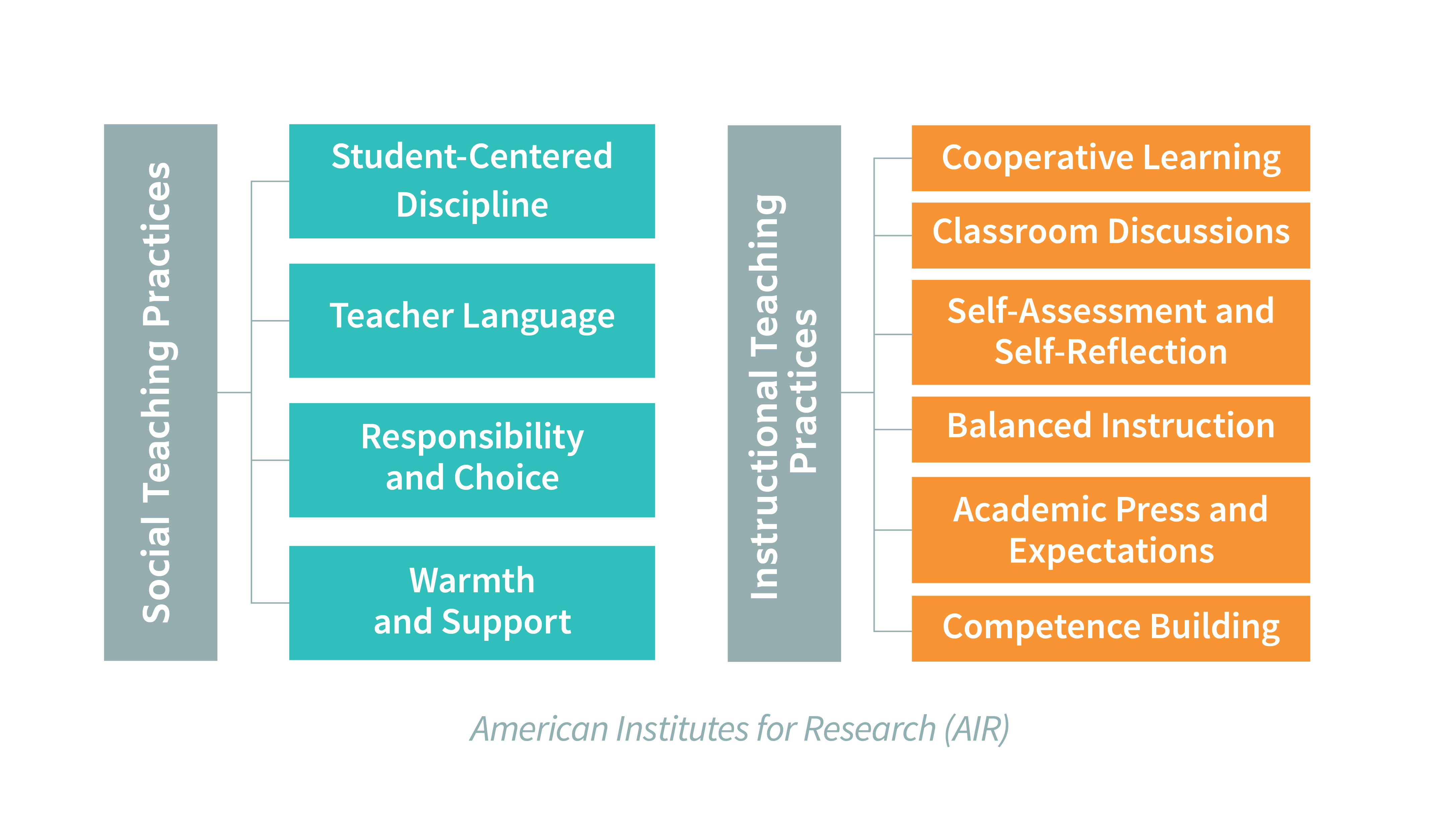 Social Teaching Practices

Student-Centered Discipline

Teacher Language

Responsibility and Choice

Warmth and Support

Instructional Teaching Practices

Cooperative Learning

Classroom Discussions

Self-Assessment and Self-Reflection

Balanced Instruction

Academic Press and Expectations

Competence Building

American Institutes for Research (AIR)